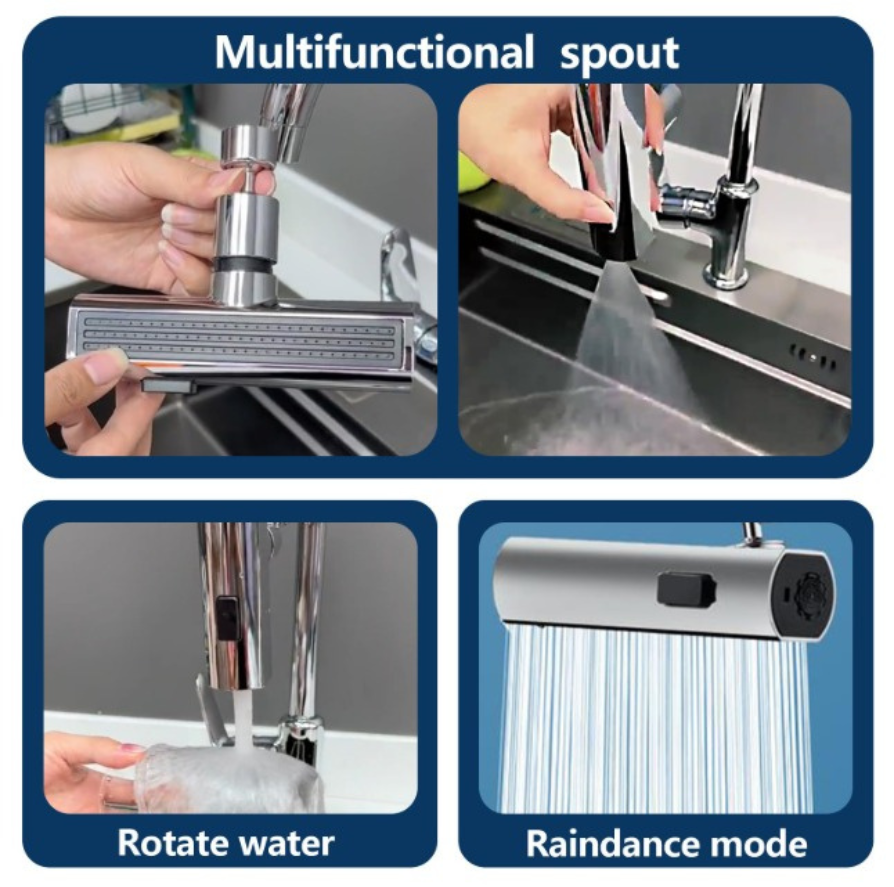 Multifunctional spout

Rotate water

Raindance mode